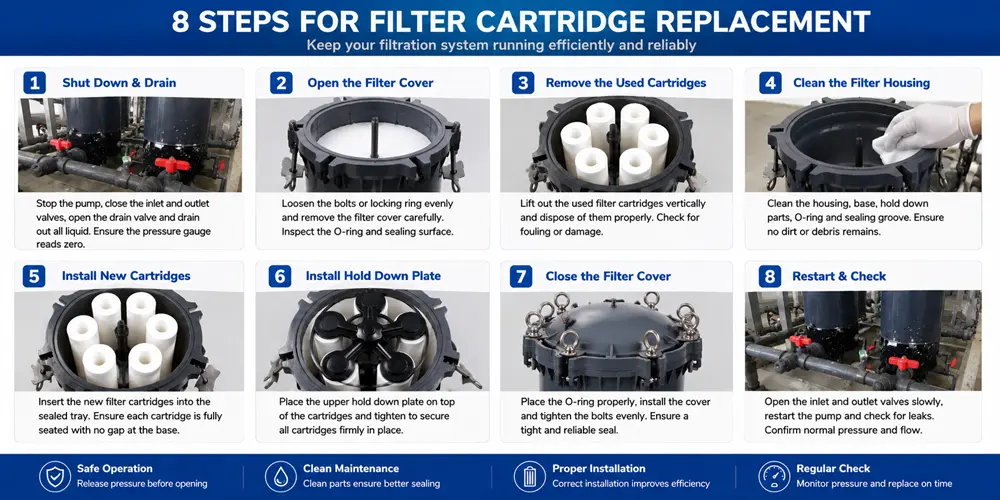 8 STEPS FOR FILTER CARTRIDGE REPLACEMENT
Keep your filtration system running efficiently and reliably

1 Shut Down & Drain
Stop the pump, close the inlet and outlet valves, open the drain valve and drain out all liquid. Ensure the pressure gauge reads zero.

2 Open the Filter Cover
Loosen the bolts or locking ring evenly and remove the filter cover carefully. Inspect the O-ring and sealing surface.

3 Remove the Used Cartridges
Lift out the used filter cartridges vertically and dispose of them properly. Check for fouling or damage.

4 Clean the Filter Housing
Clean the housing, base, hold down parts, O-ring and sealing groove. Ensure no dirt or debris remains.

5 Install New Cartridges
Insert the new filter cartridges into the sealed tray. Ensure each cartridge is fully seated with no gap at the base.

6 Install Hold Down Plate
Place the upper hold down plate on top of the cartridges and tighten to secure all cartridges firmly in place.

7 Close the Filter Cover
Place the O-ring properly, install the cover and tighten the bolts evenly. Ensure a tight and reliable seal.

8 Restart & Check
Open the inlet and outlet valves slowly, restart the pump and check for leaks. Confirm normal pressure and flow.

Safe Operation
Release pressure before opening

Clean Maintenance
Clean parts ensure better sealing

Proper Installation
Correct installation improves efficiency

Regular Check
Monitor pressure and replace on time